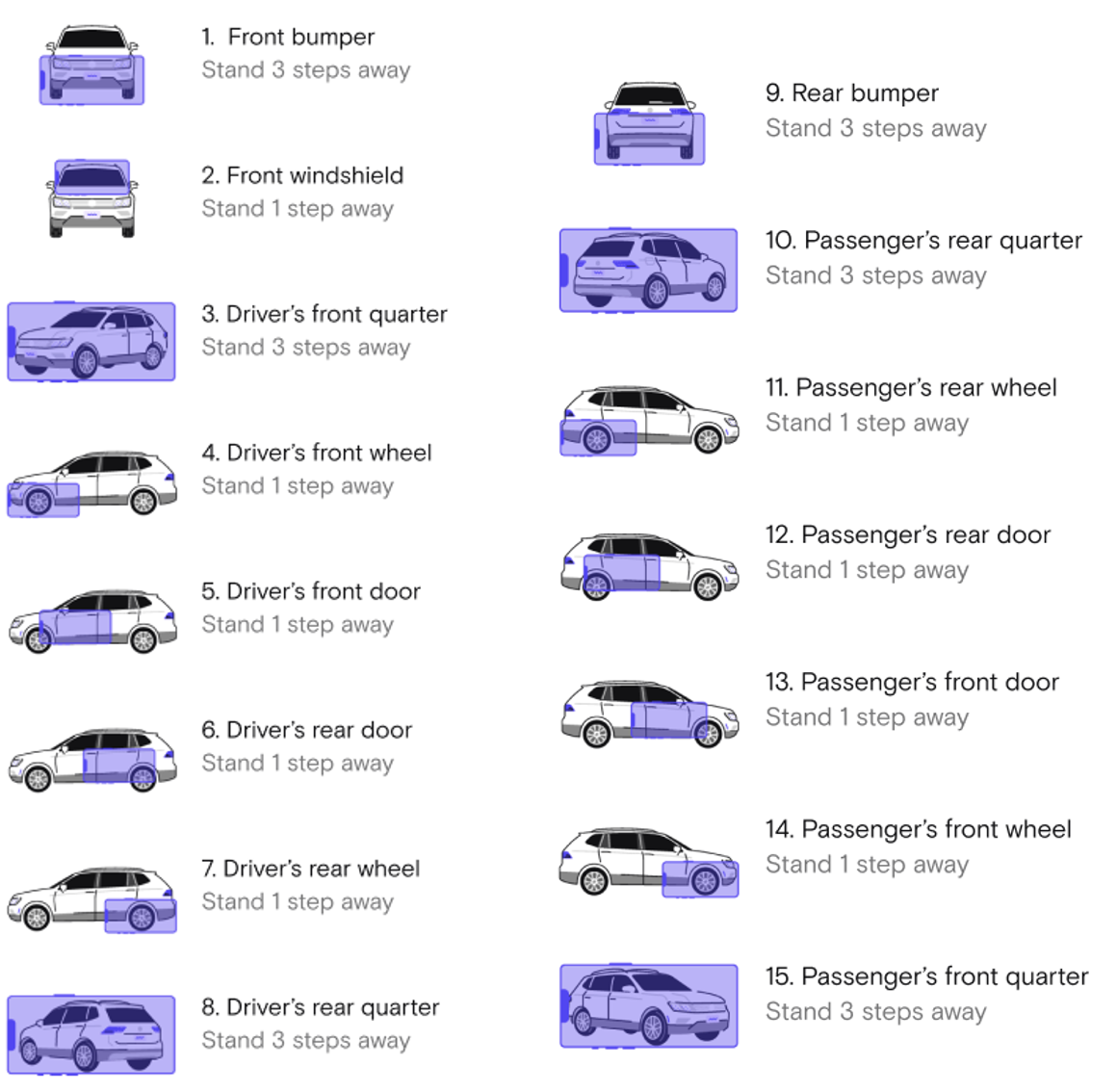 1. Front bumper
Stand 3 steps away

2. Front windshield
Stand 1 step away

3. Driver's front quarter
Stand 3 steps away

4. Driver's front wheel
Stand 1 step away

5. Driver's front door
Stand 1 step away

6. Driver's rear door
Stand 1 step away

7. Driver's rear wheel
Stand 1 step away

8. Driver's rear quarter
Stand 3 steps away

9. Rear bumper
Stand 3 steps away

10. Passenger's rear quarter
Stand 3 steps away

11. Passenger's rear wheel
Stand 1 step away

12. Passenger's rear door
Stand 1 step away

13. Passenger's front door
Stand 1 step away

14. Passenger's front wheel
Stand 1 step away

15. Passenger's front quarter
Stand 3 steps away