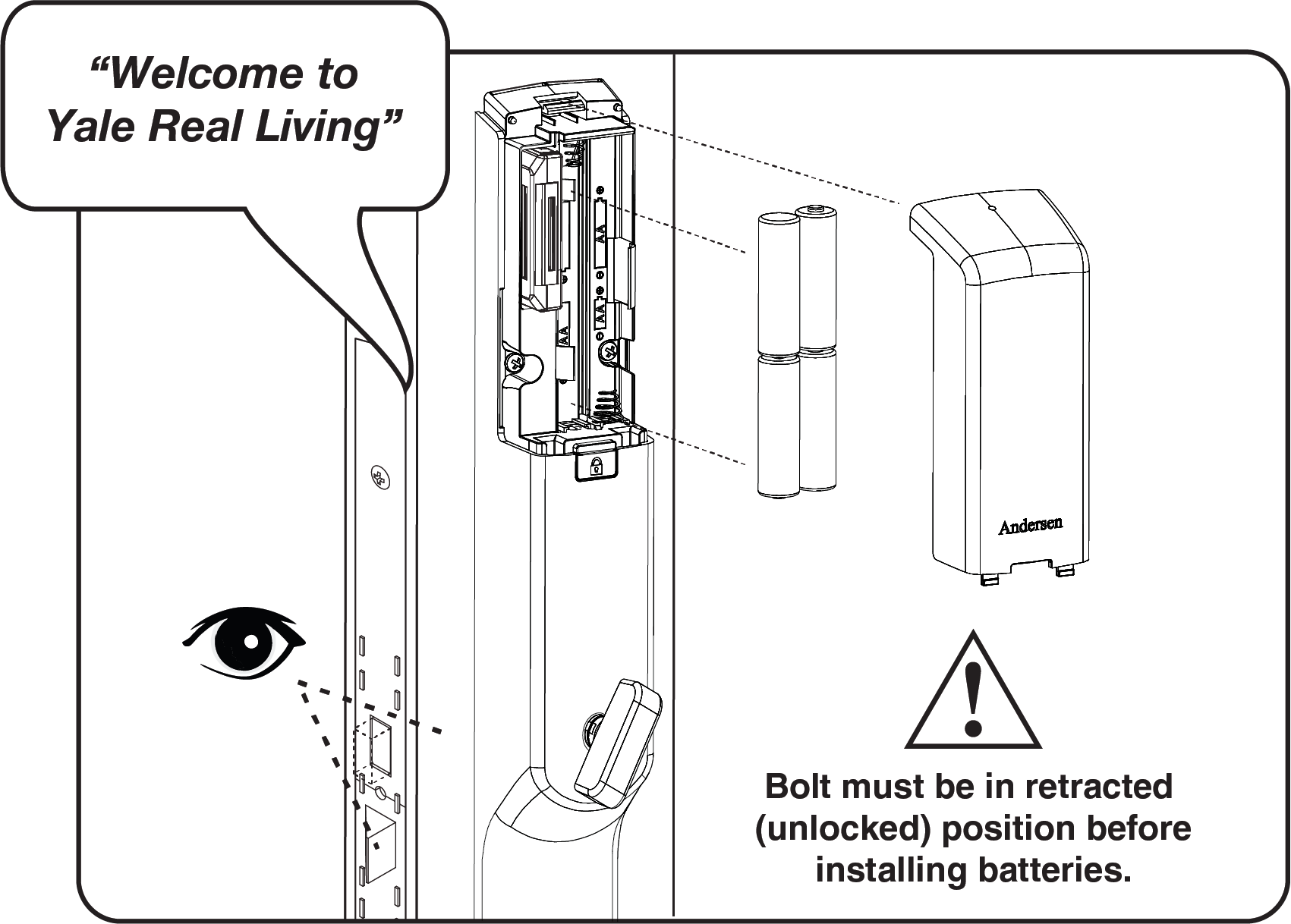 “Welcome to Yale Real Living”

AA

AA

AA

Andersen

Bolt must be in retracted (unlocked) position before installing batteries.