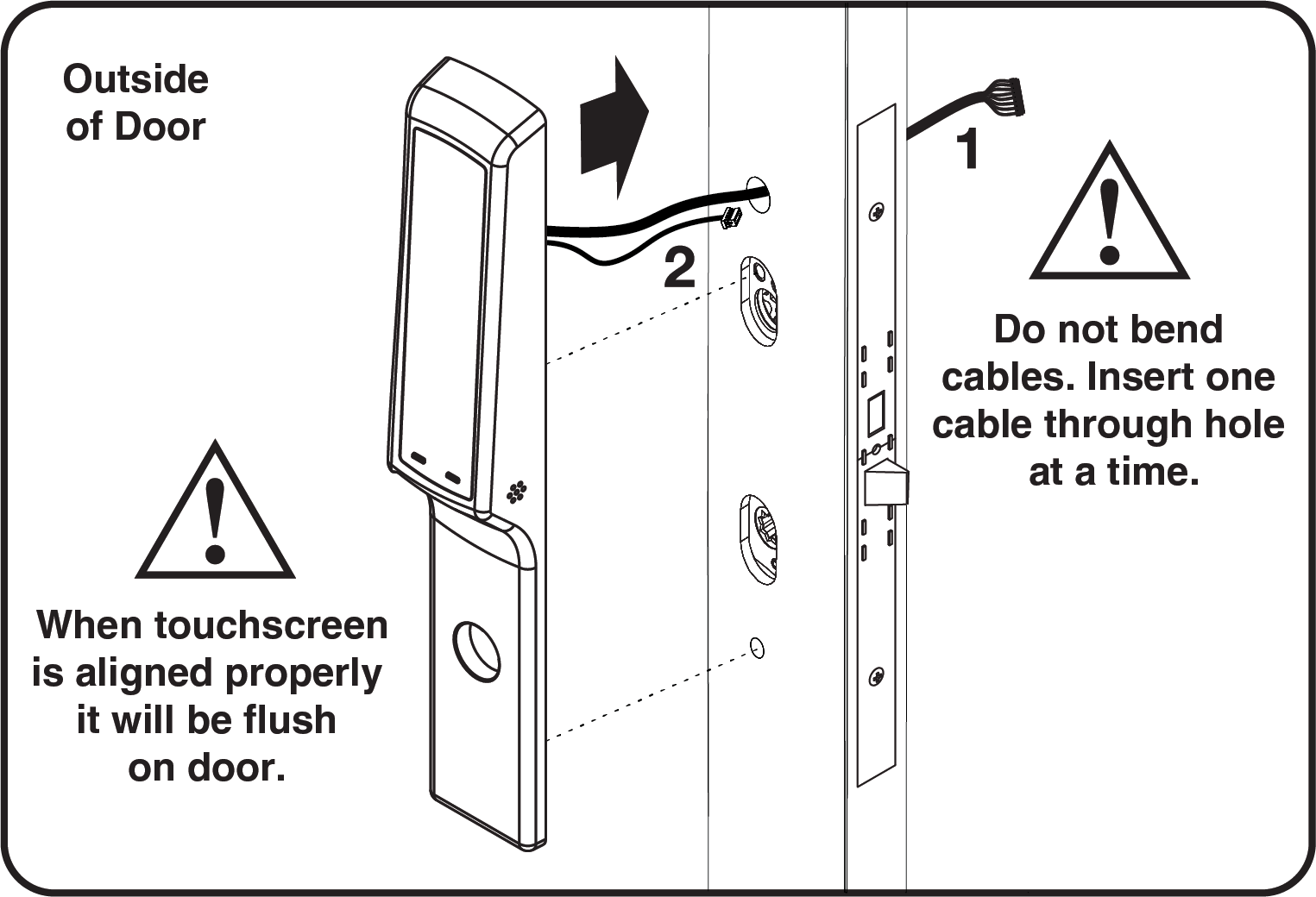 Outside of Door

1

2

Do not bend cables. Insert one cable through hole at a time.

When touchscreen is aligned properly it will be flush on door.