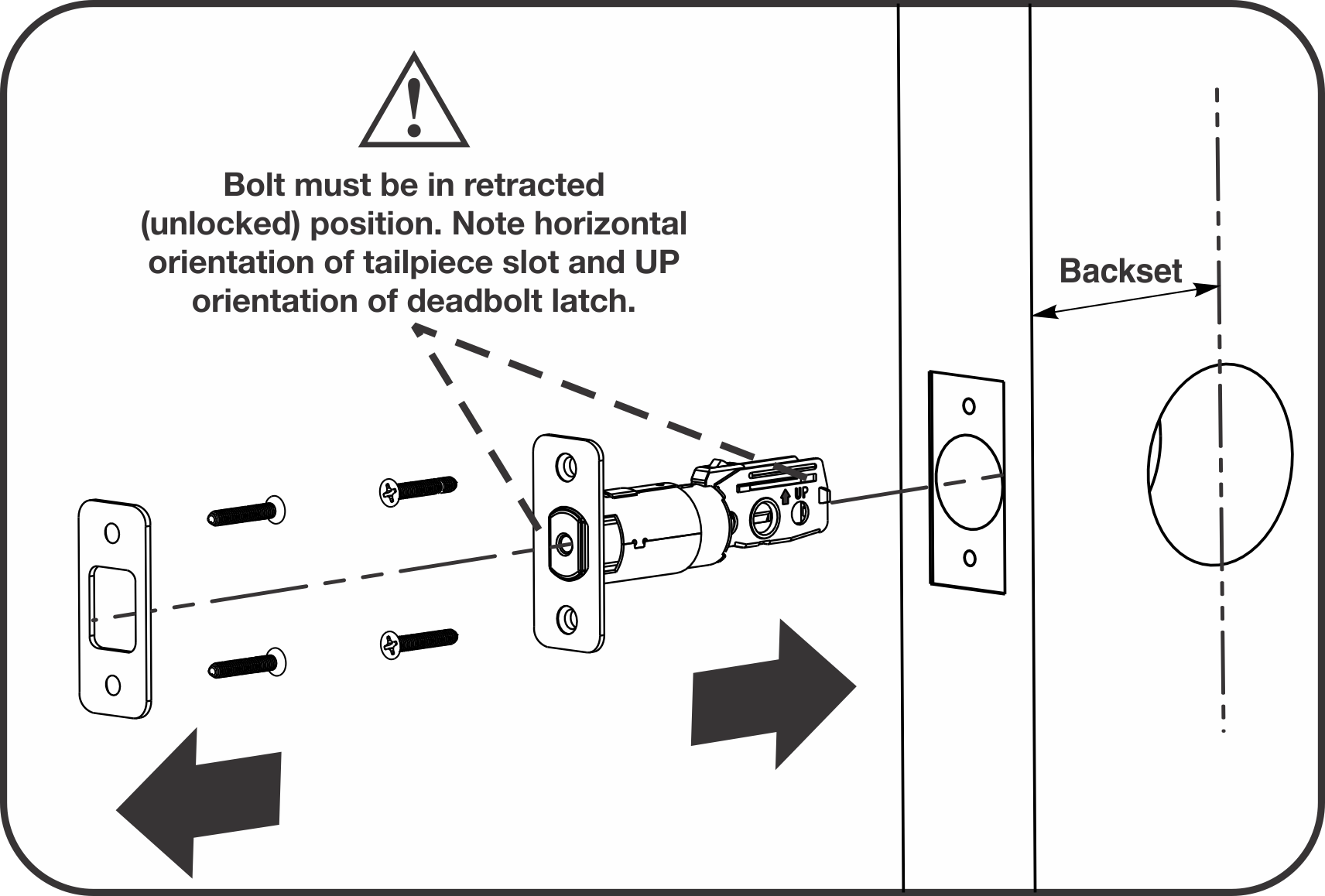 Bolt must be in retracted (unlocked) position. Note horizontal orientation of tailpiece slot and UP orientation of deadbolt latch.

Backset

UP