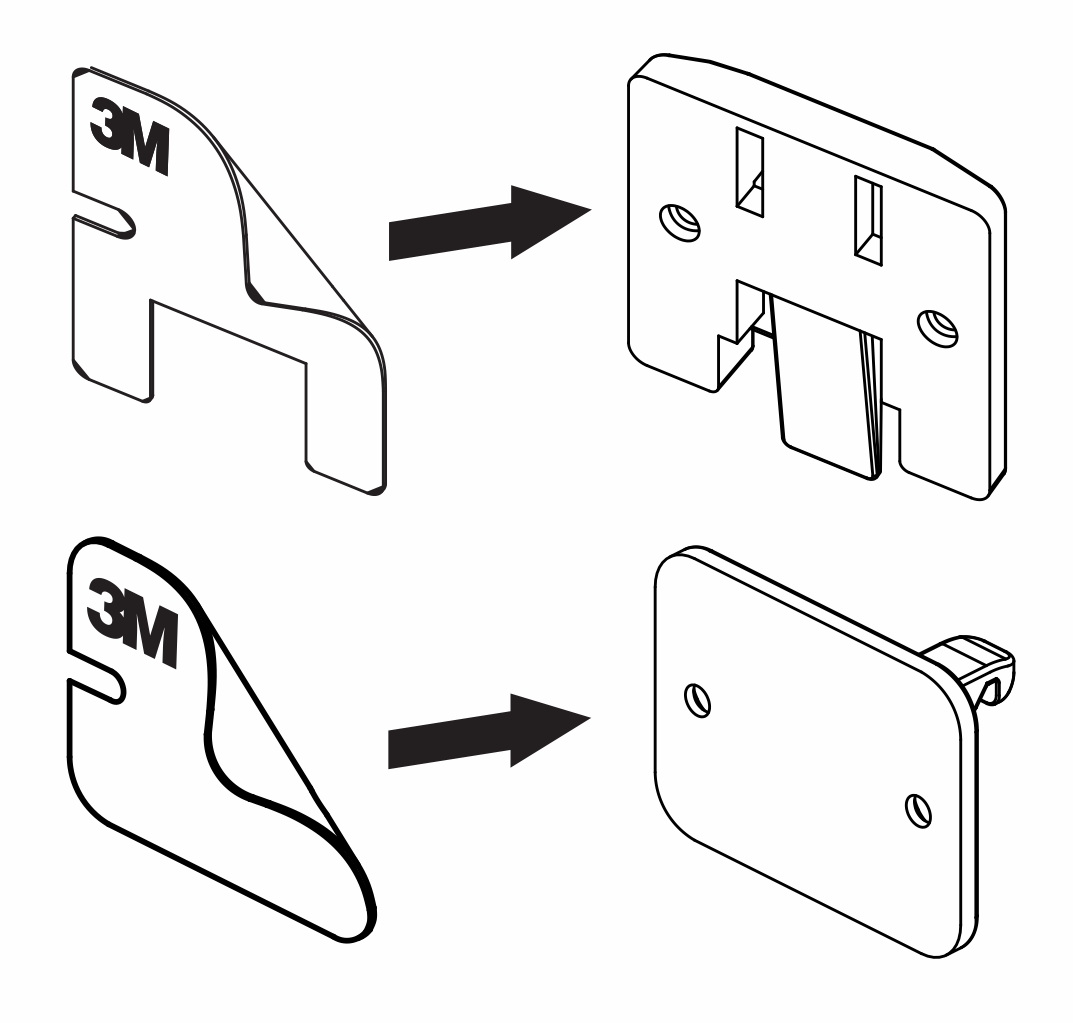 3M

3M